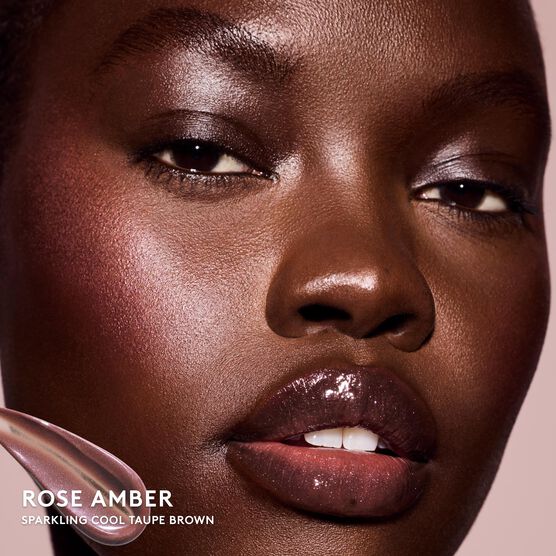 ROSE AMBER
SPARKLING COOL TAUPE BROWN